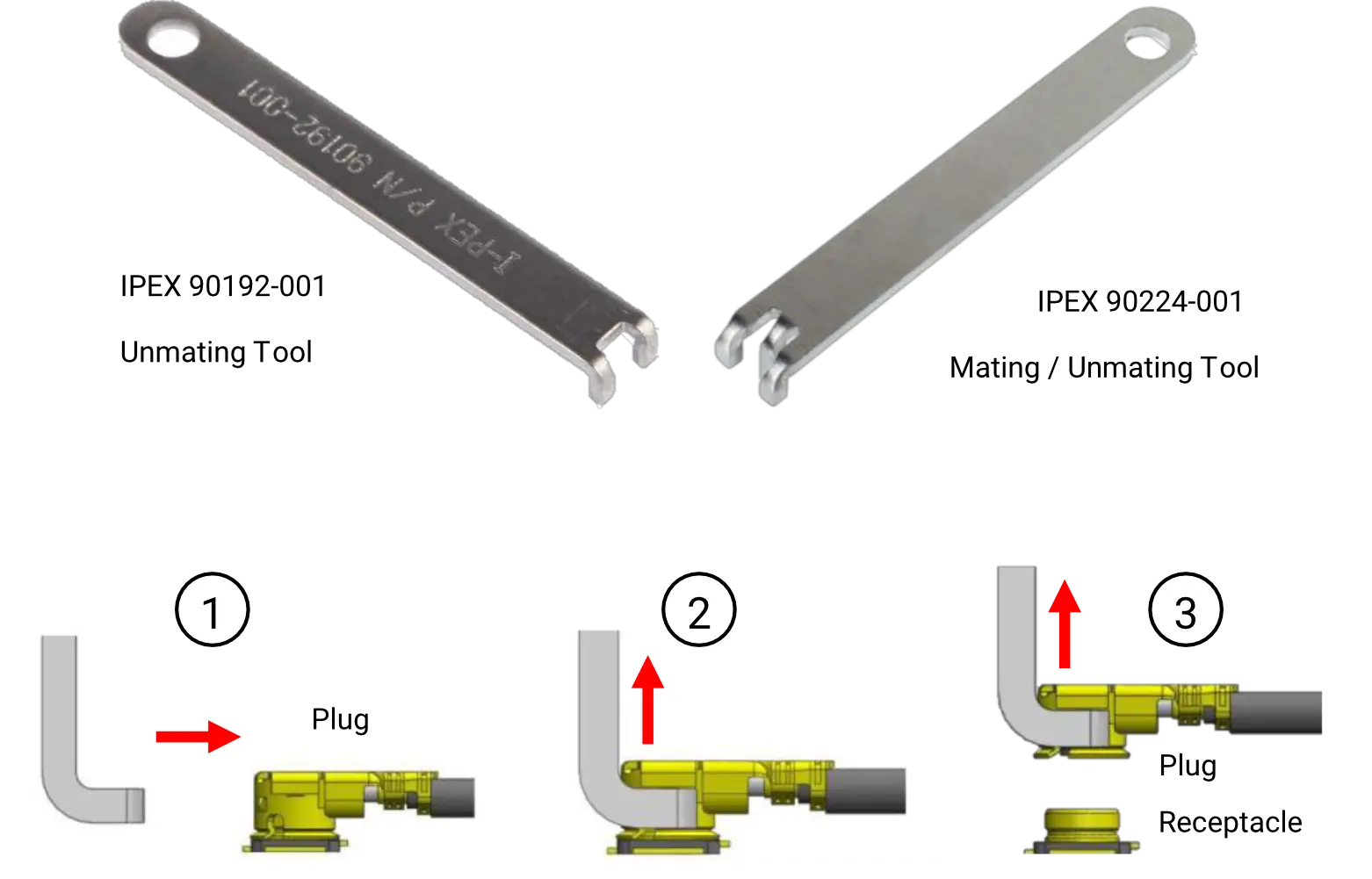 I-PEX P/N 90192-001

IPEX 90192-001

Unmating Tool

IPEX 90224-001

Mating / Unmating Tool

1

Plug

2

3

Plug

Receptacle