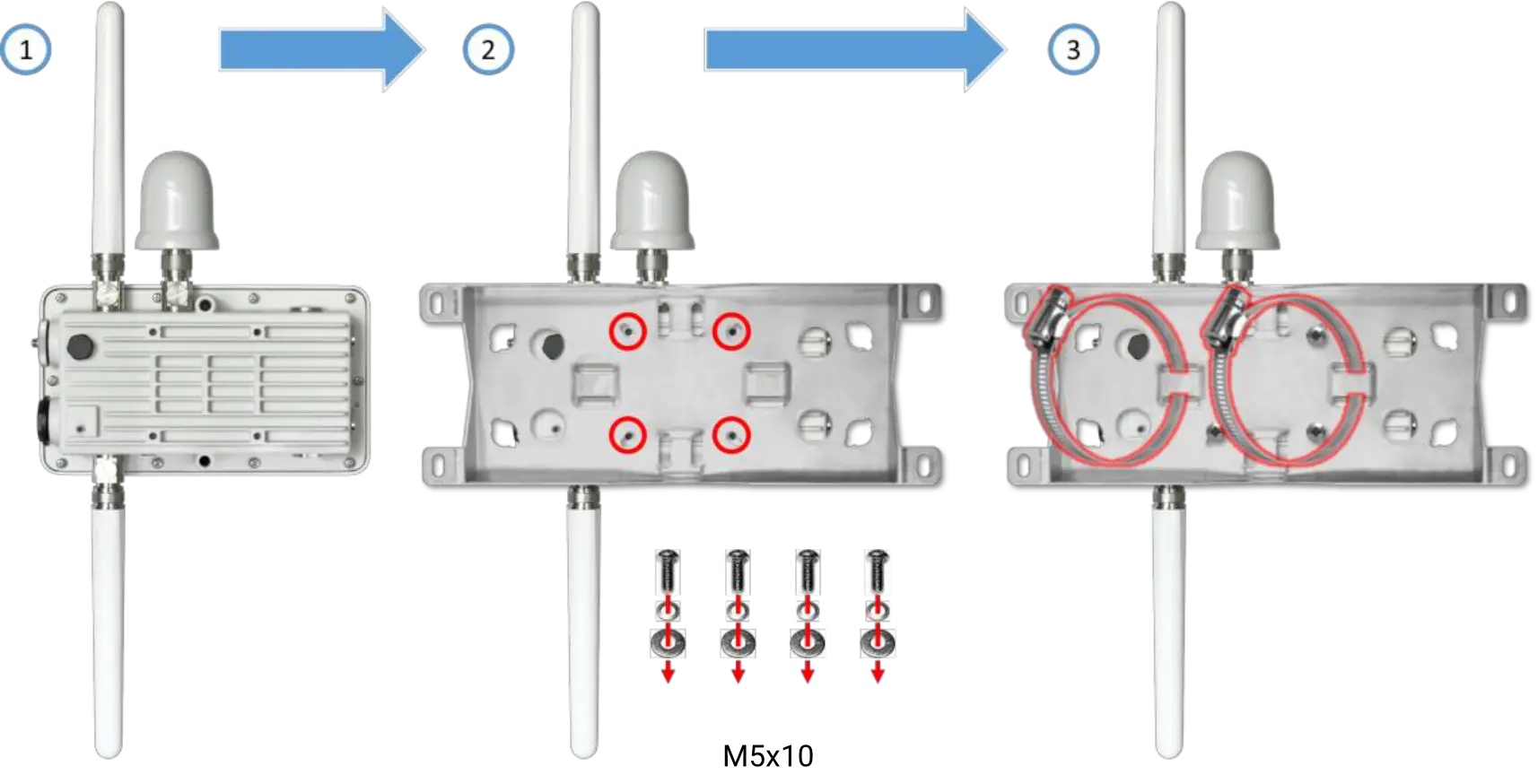 1
2
3
M5x10